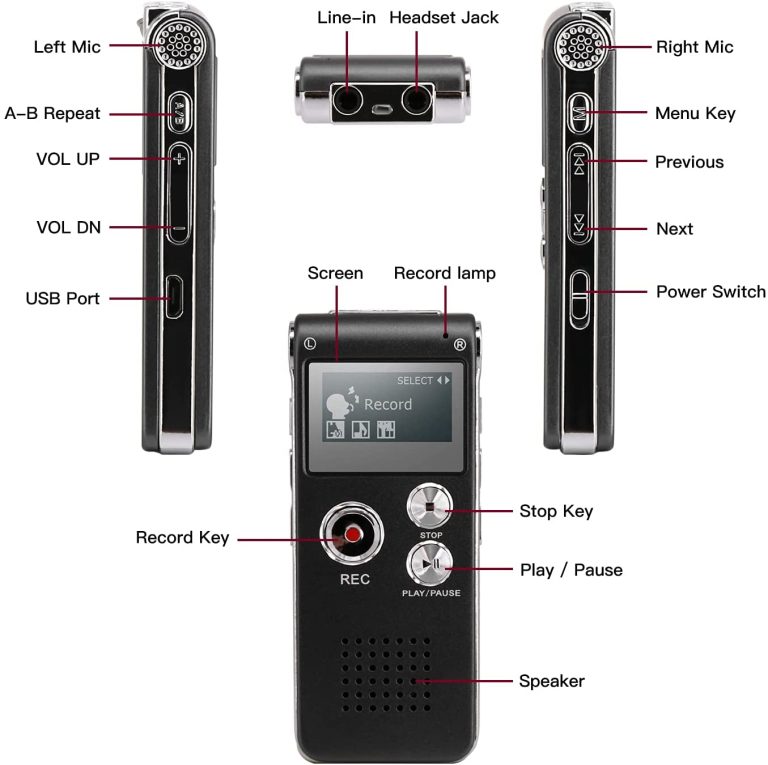 Left Mic
A-B Repeat
A/B
VOL UP
+
VOL DN
−
USB Port

Line-in
Headset Jack

Right Mic
Menu Key
M
Previous
Next
Power Switch

Screen
Record lamp
L
R
SELECT
Record

Record Key
REC
Stop Key
STOP
Play / Pause
PLAY/PAUSE
Speaker